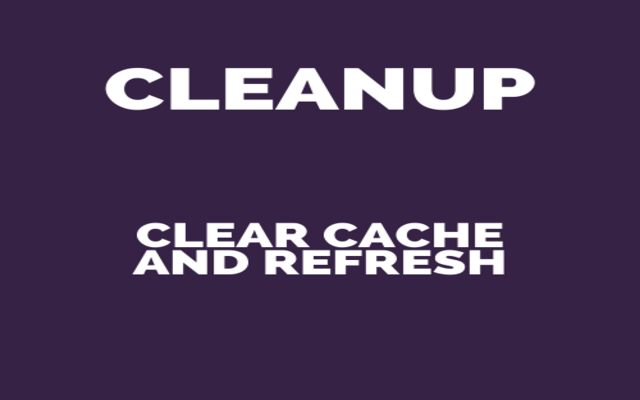 CLEANUP

CLEAR CACHE AND REFRESH