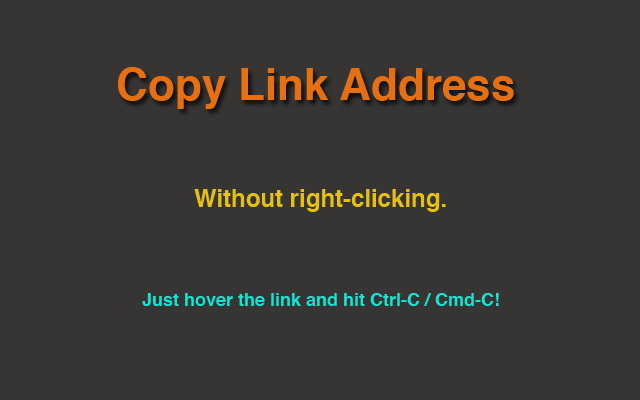 Copy Link Address

Without right-clicking.

Just hover the link and hit Ctrl-C / Cmd-C!