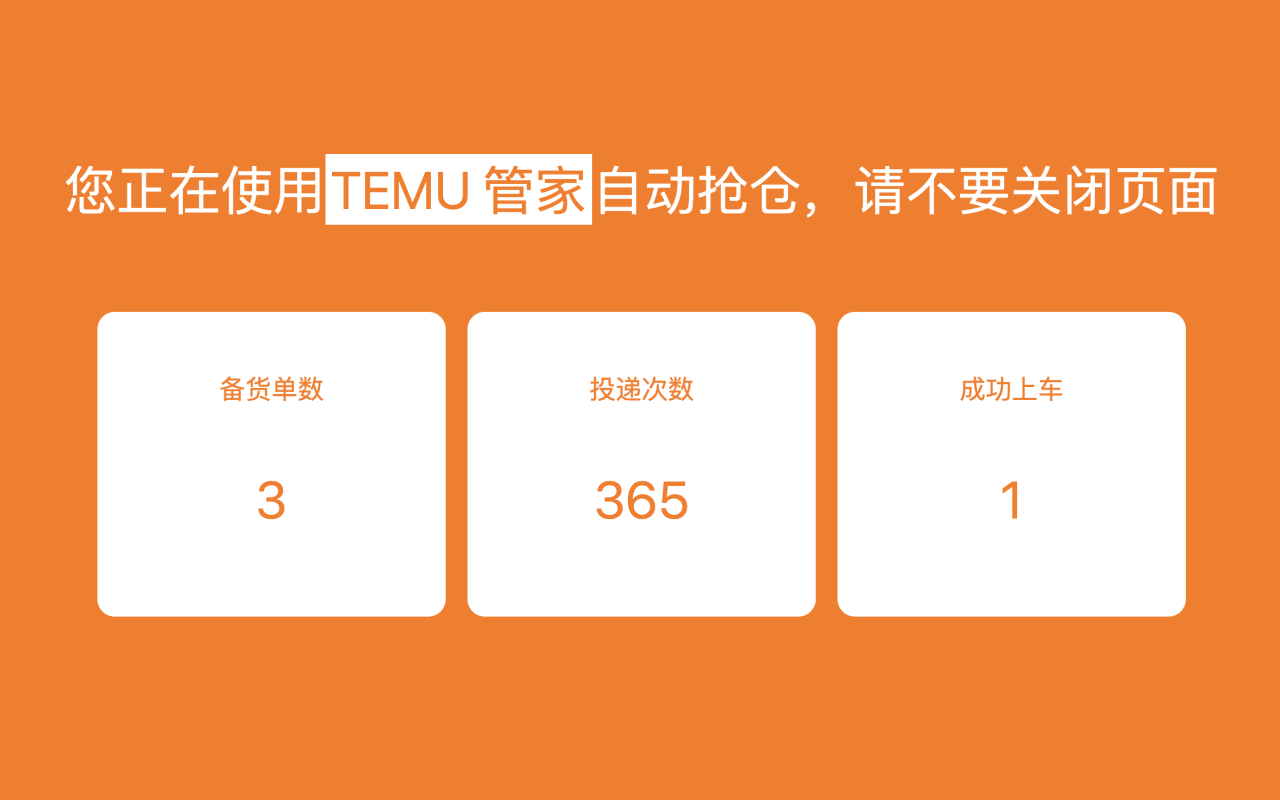 您正在使用TEMU 管家自动抢仓，请不要关闭页面

备货单数

3

投递次数

365

成功上车

1