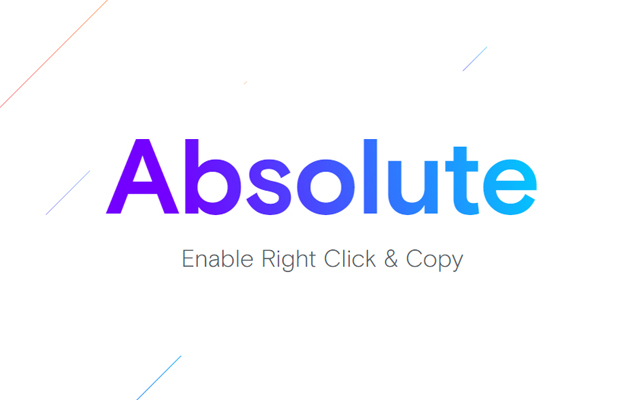 Absolute

Enable Right Click & Copy