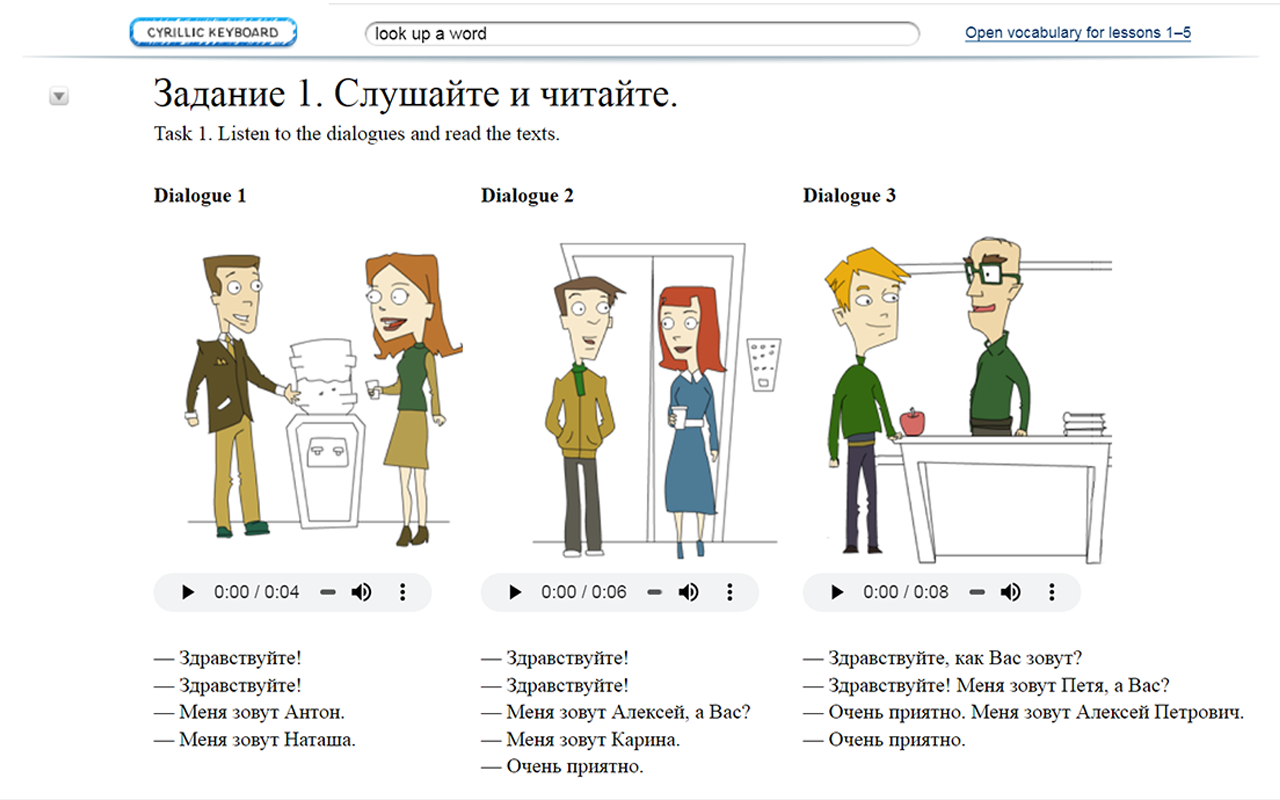 CYRILLIC KEYBOARD

look up a word

Open vocabulary for lessons 1–5

Задание 1. Слушайте и читайте.

Task 1. Listen to the dialogues and read the texts.

Dialogue 1

0:00 / 0:04

— Здравствуйте!
— Здравствуйте!
— Меня зовут Антон.
— Меня зовут Наташа.

Dialogue 2

0:00 / 0:06

— Здравствуйте!
— Здравствуйте!
— Меня зовут Алексей, а Вас?
— Меня зовут Карина.
— Очень приятно.

Dialogue 3

0:00 / 0:08

— Здравствуйте, как Вас зовут?
— Здравствуйте! Меня зовут Петя, а Вас?
— Очень приятно. Меня зовут Алексей Петрович.
— Очень приятно.