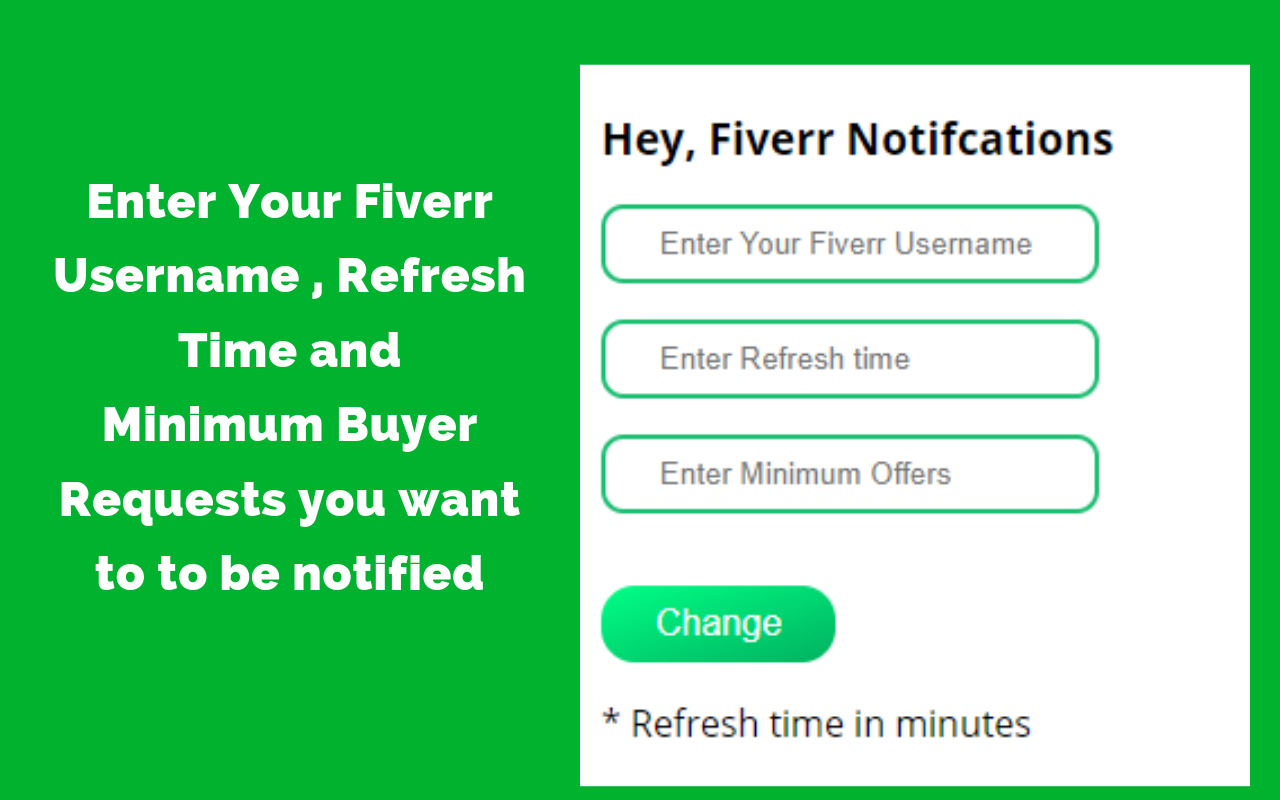 Enter Your Fiverr Username , Refresh Time and Minimum Buyer Requests you want to to be notified

Hey, Fiverr Notifcations

Enter Your Fiverr Username

Enter Refresh time

Enter Minimum Offers

Change

* Refresh time in minutes