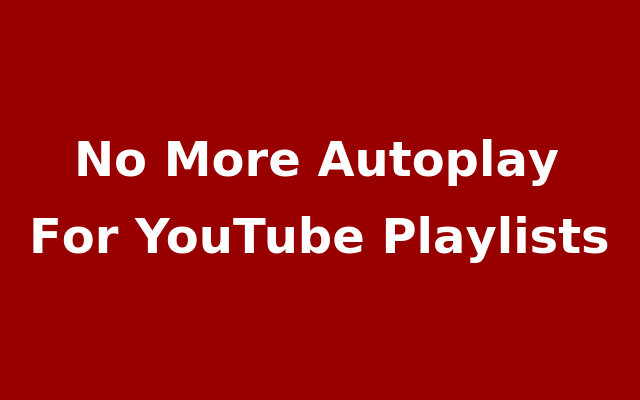 No More Autoplay
For YouTube Playlists