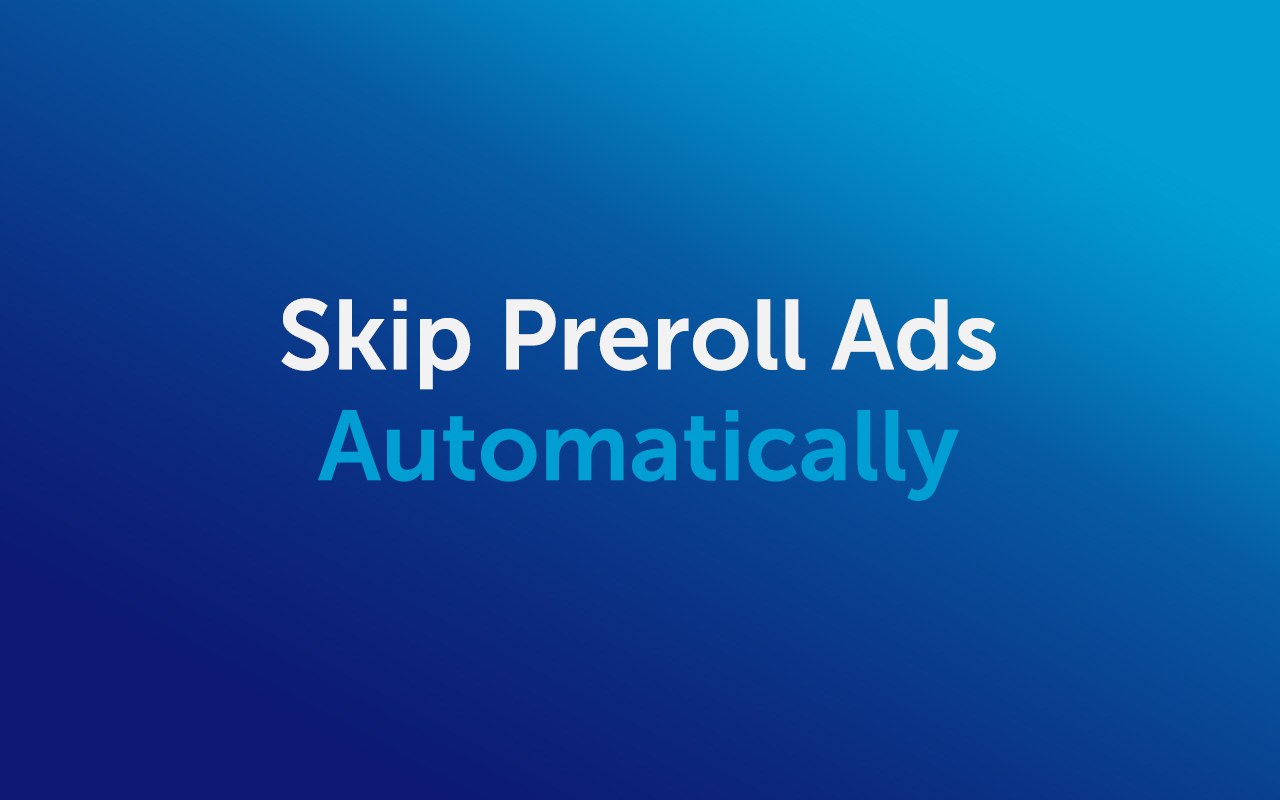 Skip Preroll Ads
Automatically