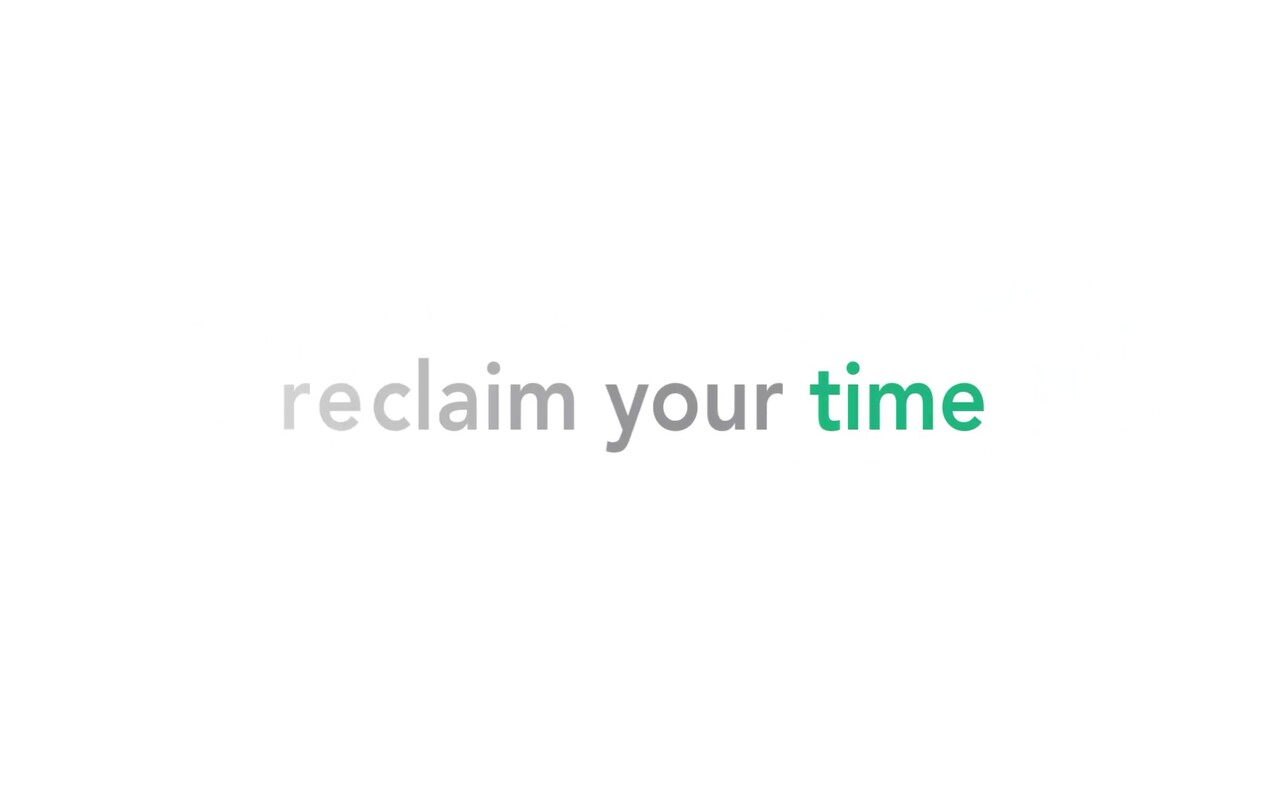 reclaim your time