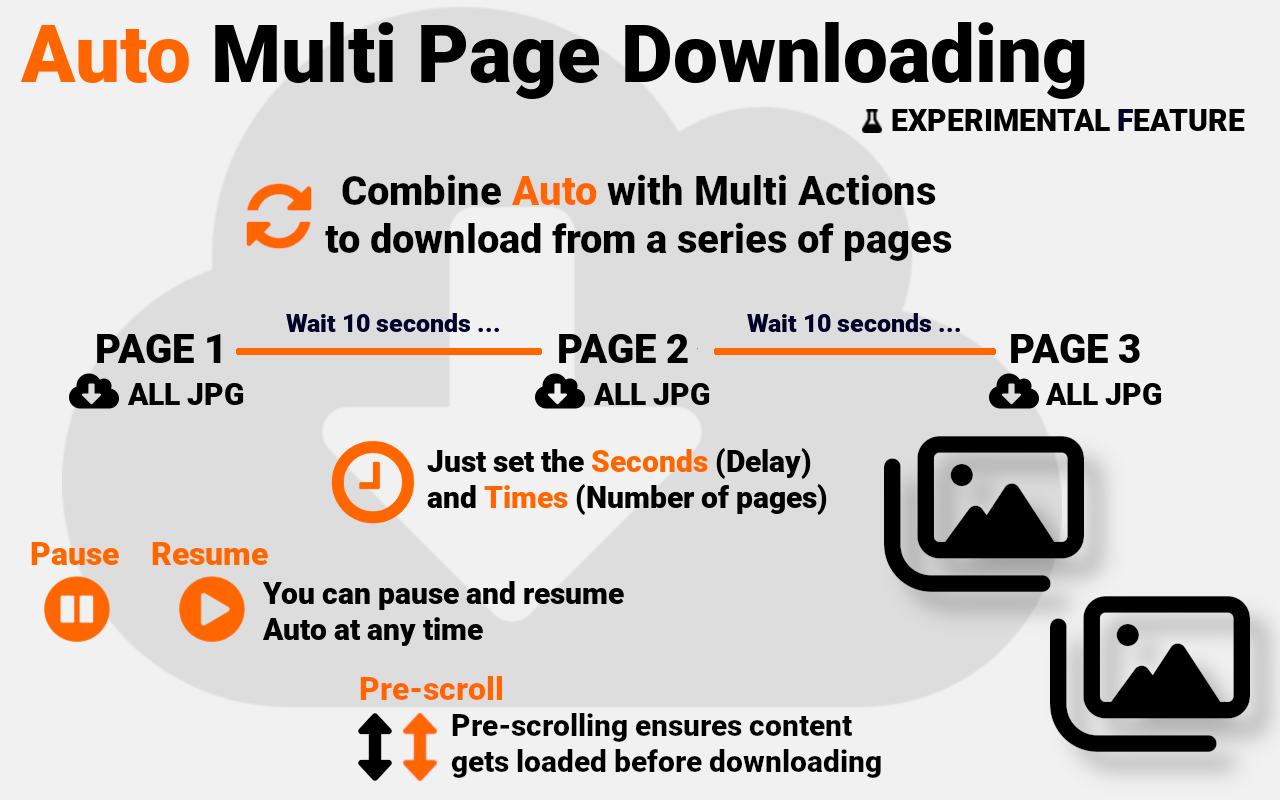 Auto Multi Page Downloading

EXPERIMENTAL FEATURE

Combine Auto with Multi Actions to download from a series of pages

PAGE 1 ALL JPG

Wait 10 seconds ...

PAGE 2 ALL JPG

Wait 10 seconds ...

PAGE 3 ALL JPG

Just set the Seconds (Delay) and Times (Number of pages)

Pause

Resume

You can pause and resume Auto at any time

Pre-scroll

Pre-scrolling ensures content gets loaded before downloading