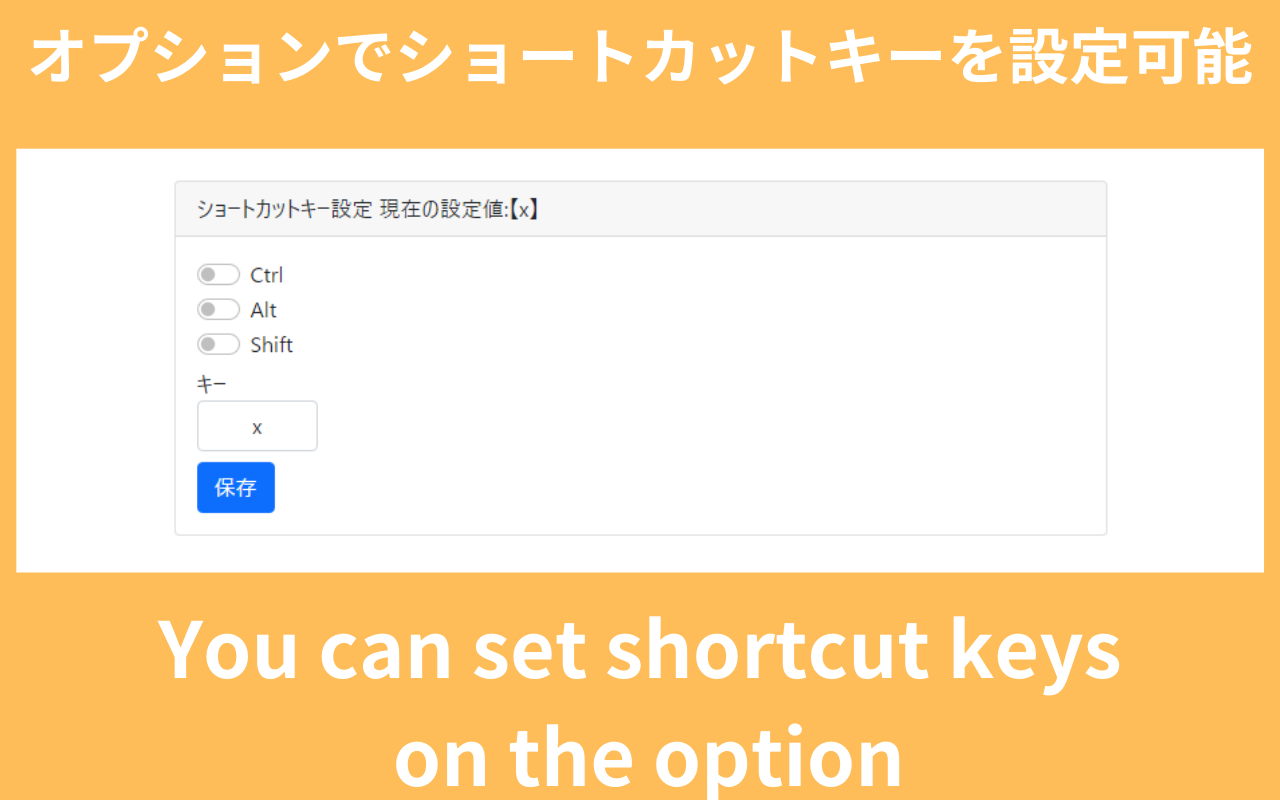 オプションでショートカットキーを設定可能

ショートカットキー設定 現在の設定値:【x】

Ctrl
Alt
Shift

キー
x
保存

You can set shortcut keys on the option