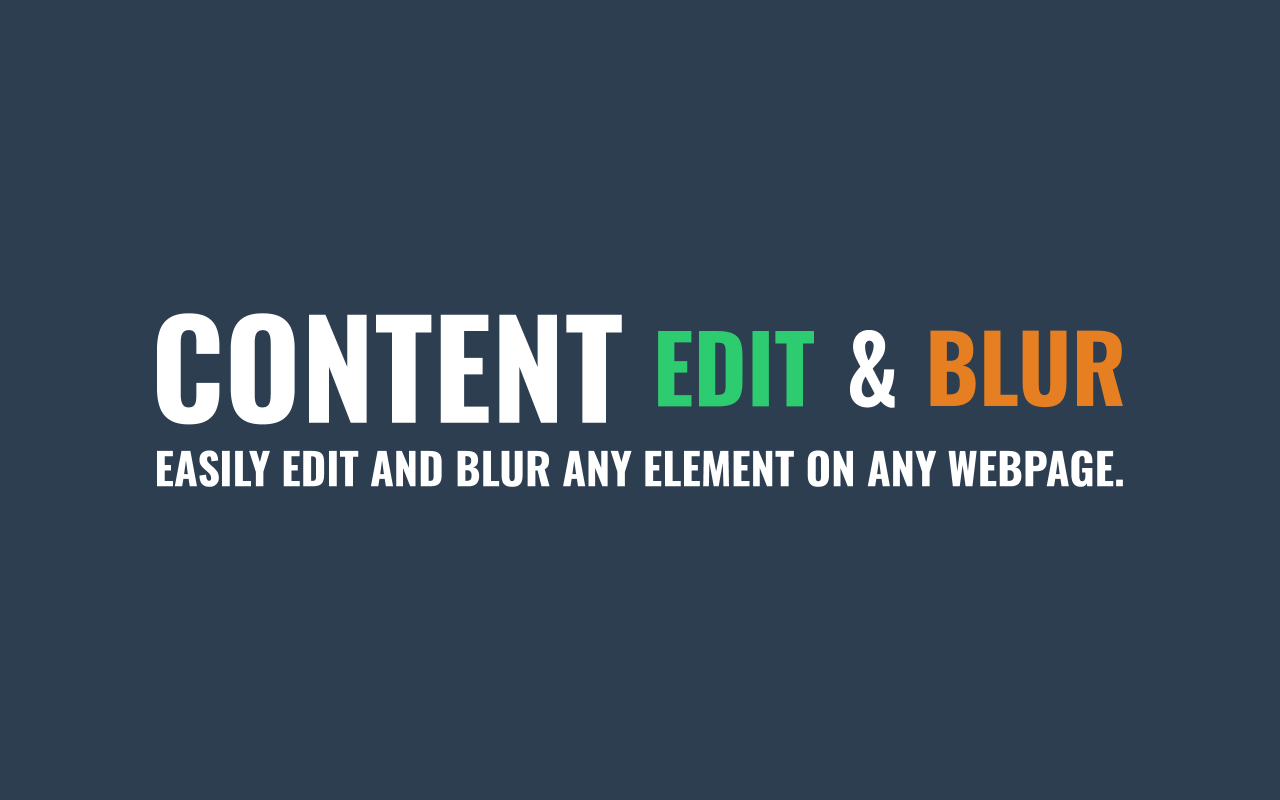 CONTENT EDIT & BLUR

EASILY EDIT AND BLUR ANY ELEMENT ON ANY WEBPAGE.